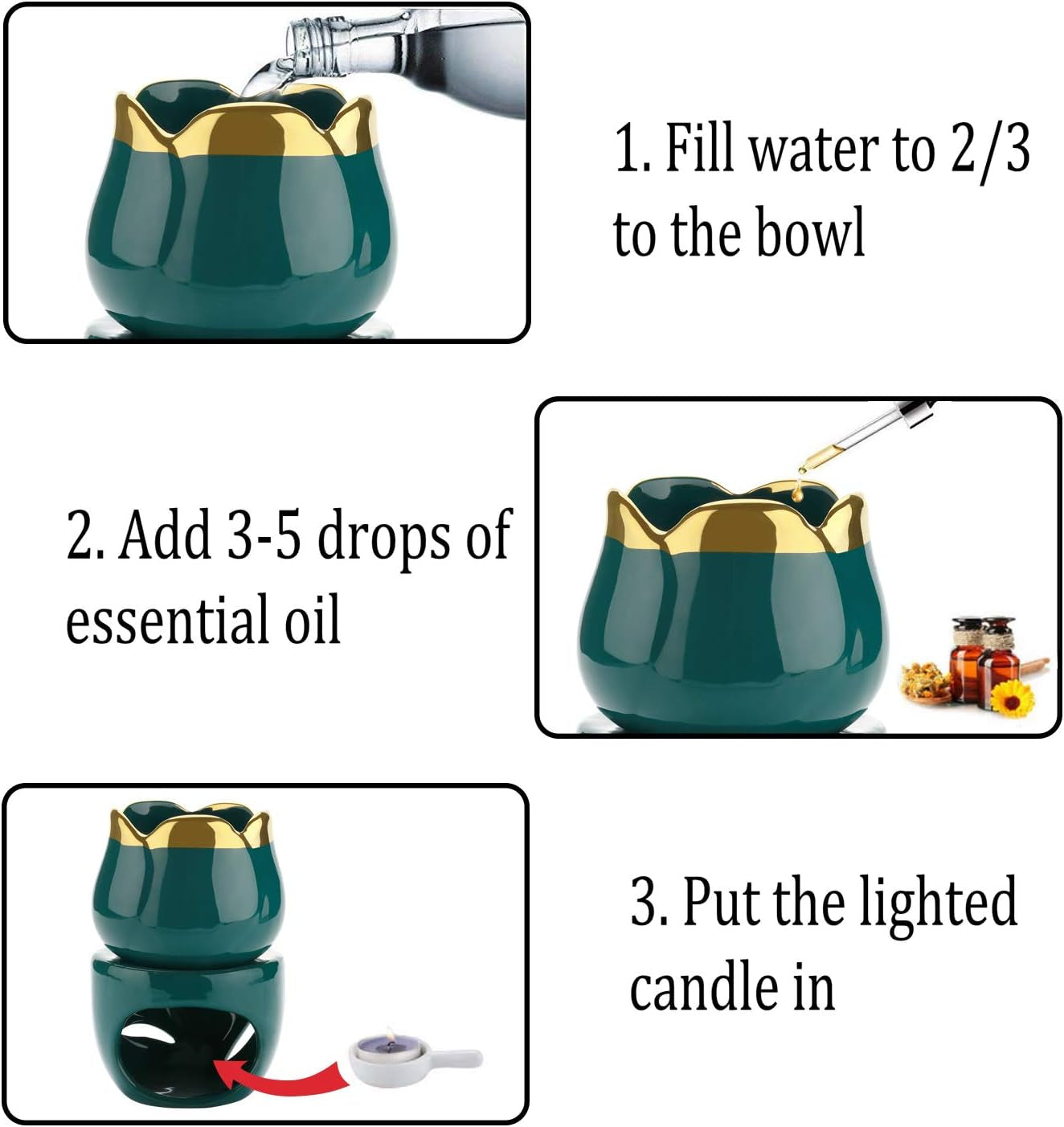 1. Fill water to 2/3 to the bowl

2. Add 3-5 drops of essential oil

3. Put the lighted candle in