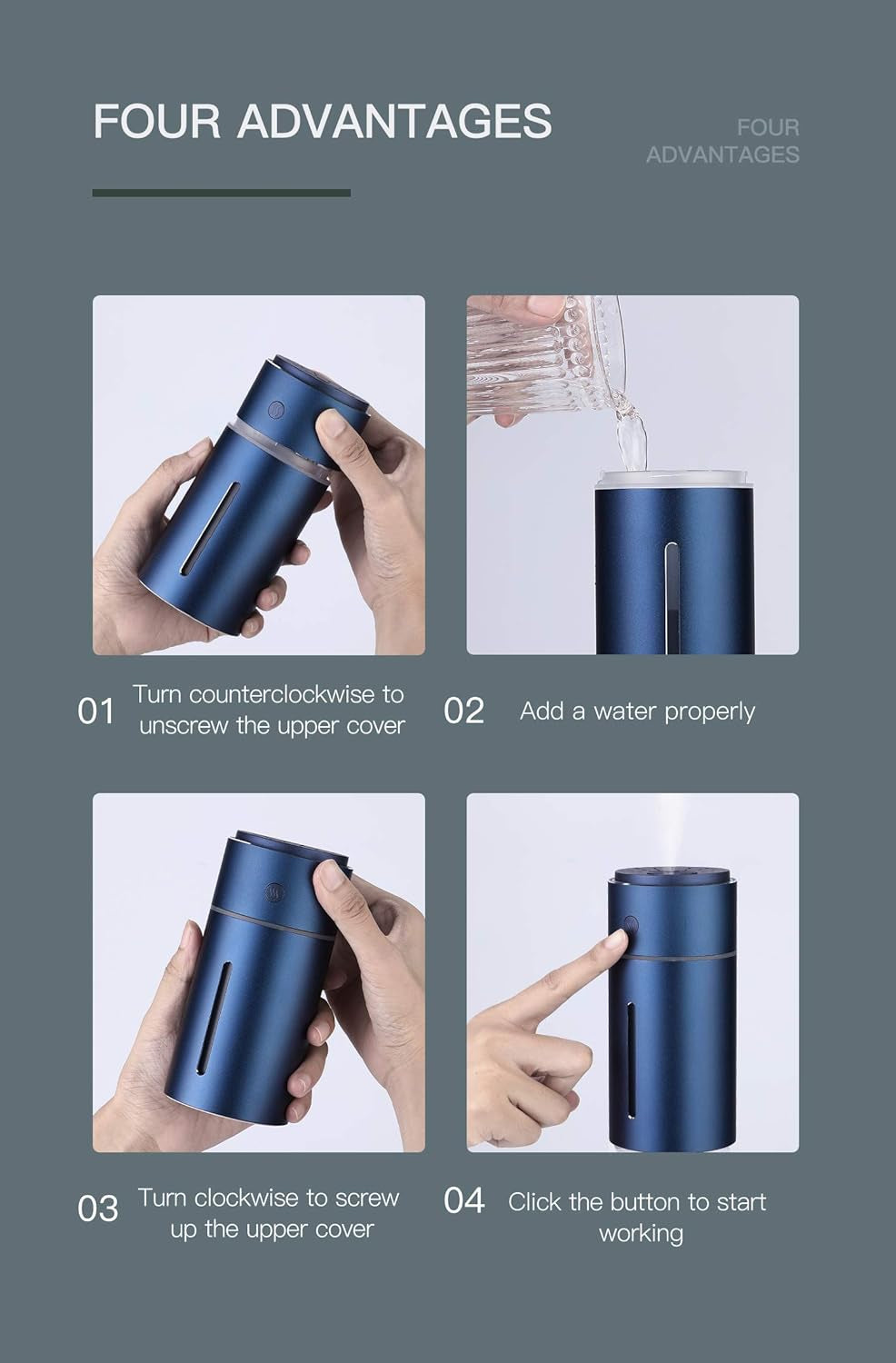 FOUR ADVANTAGES

FOUR ADVANTAGES

01 Turn counterclockwise to unscrew the upper cover

02 Add a water properly

03 Turn clockwise to screw up the upper cover

04 Click the button to start working