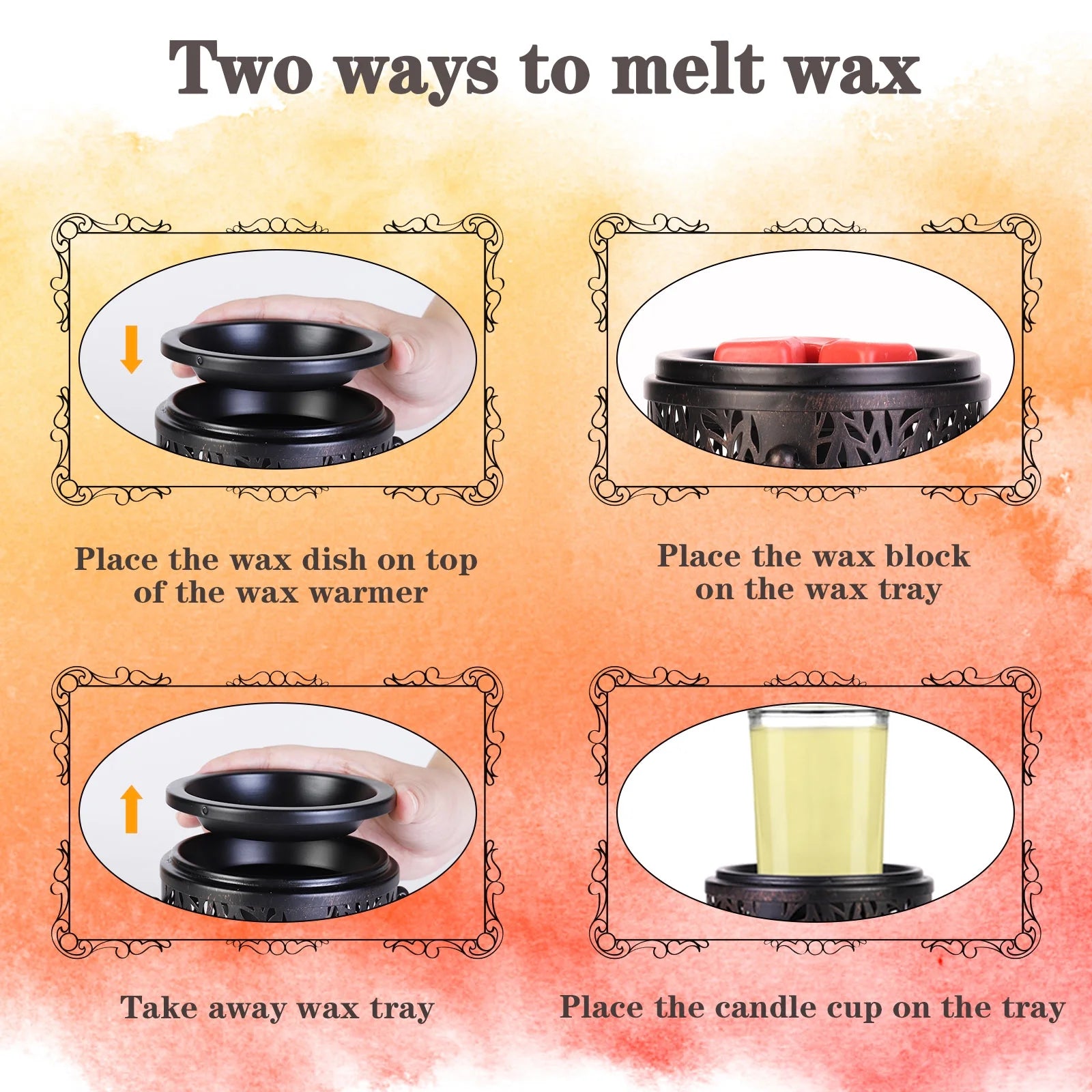 Two ways to melt wax

Place the wax dish on top of the wax warmer

Place the wax block on the wax tray

Take away wax tray

Place the candle cup on the tray