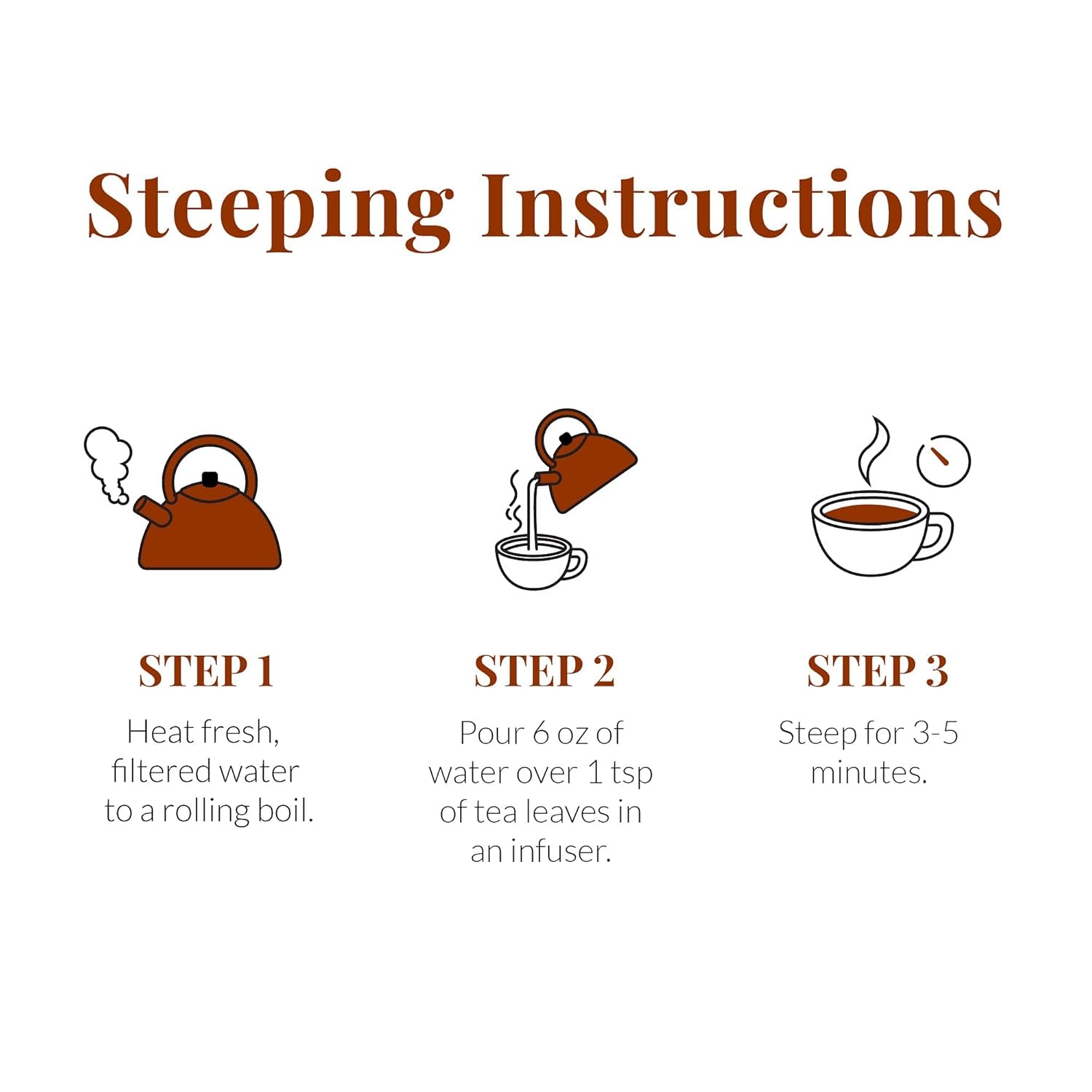 Steeping Instructions

STEP 1
Heat fresh, filtered water to a rolling boil.

STEP 2
Pour 6 oz of water over 1 tsp of tea leaves in an infuser.

STEP 3
Steep for 3-5 minutes.