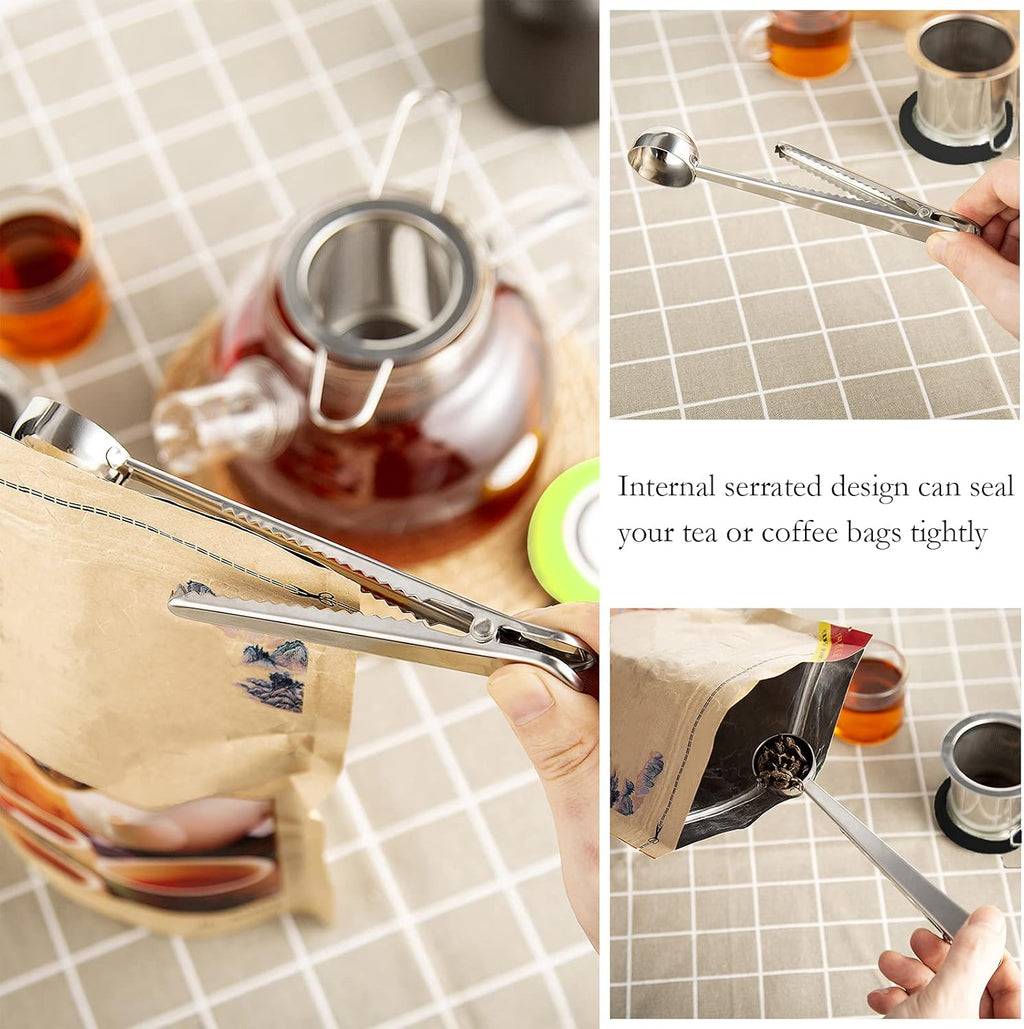 Internal serrated design can seal your tea or coffee bags tightly