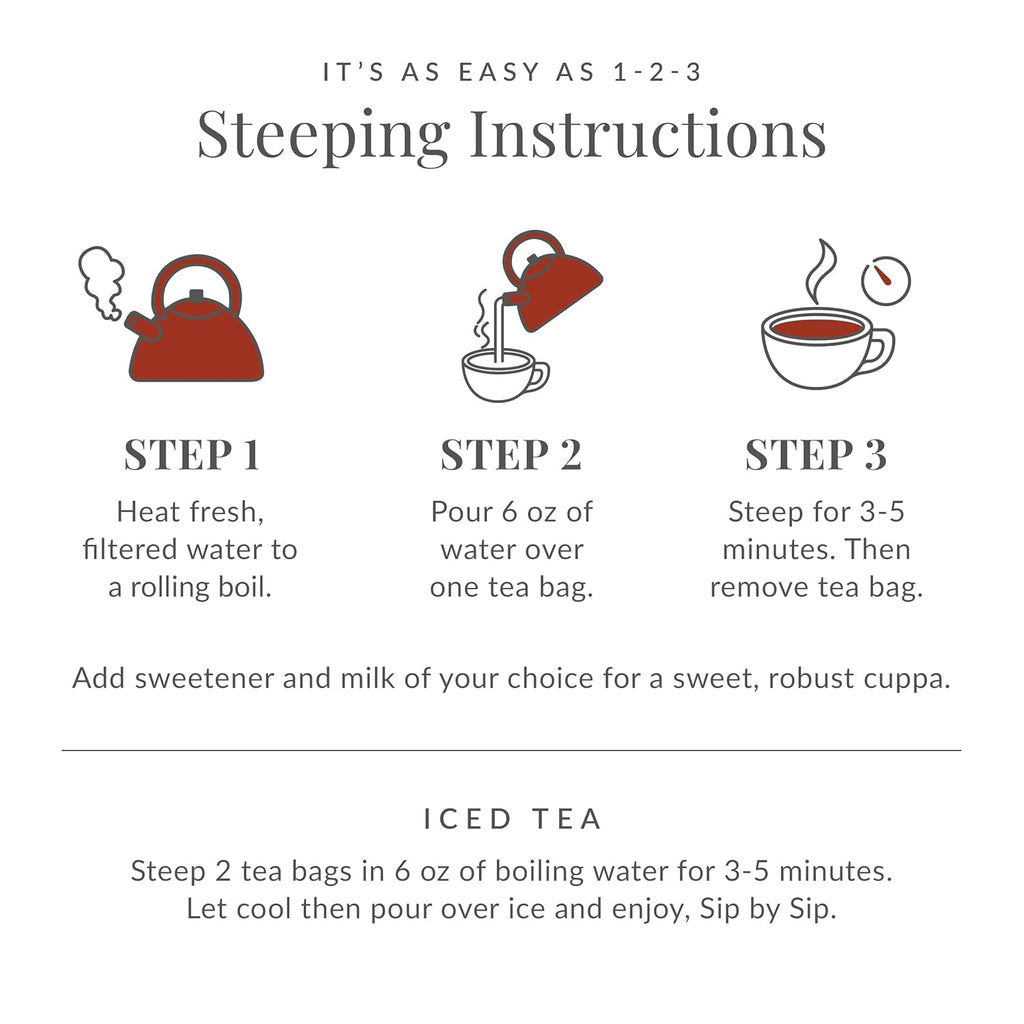 IT'S AS EASY AS 1-2-3
Steeping Instructions

STEP 1
Heat fresh, filtered water to a rolling boil.

STEP 2
Pour 6 oz of water over one tea bag.

STEP 3
Steep for 3-5 minutes. Then remove tea bag.

Add sweetener and milk of your choice for a sweet, robust cuppa.

ICED TEA
Steep 2 tea bags in 6 oz of boiling water for 3-5 minutes. Let cool then pour over ice and enjoy, Sip by Sip.