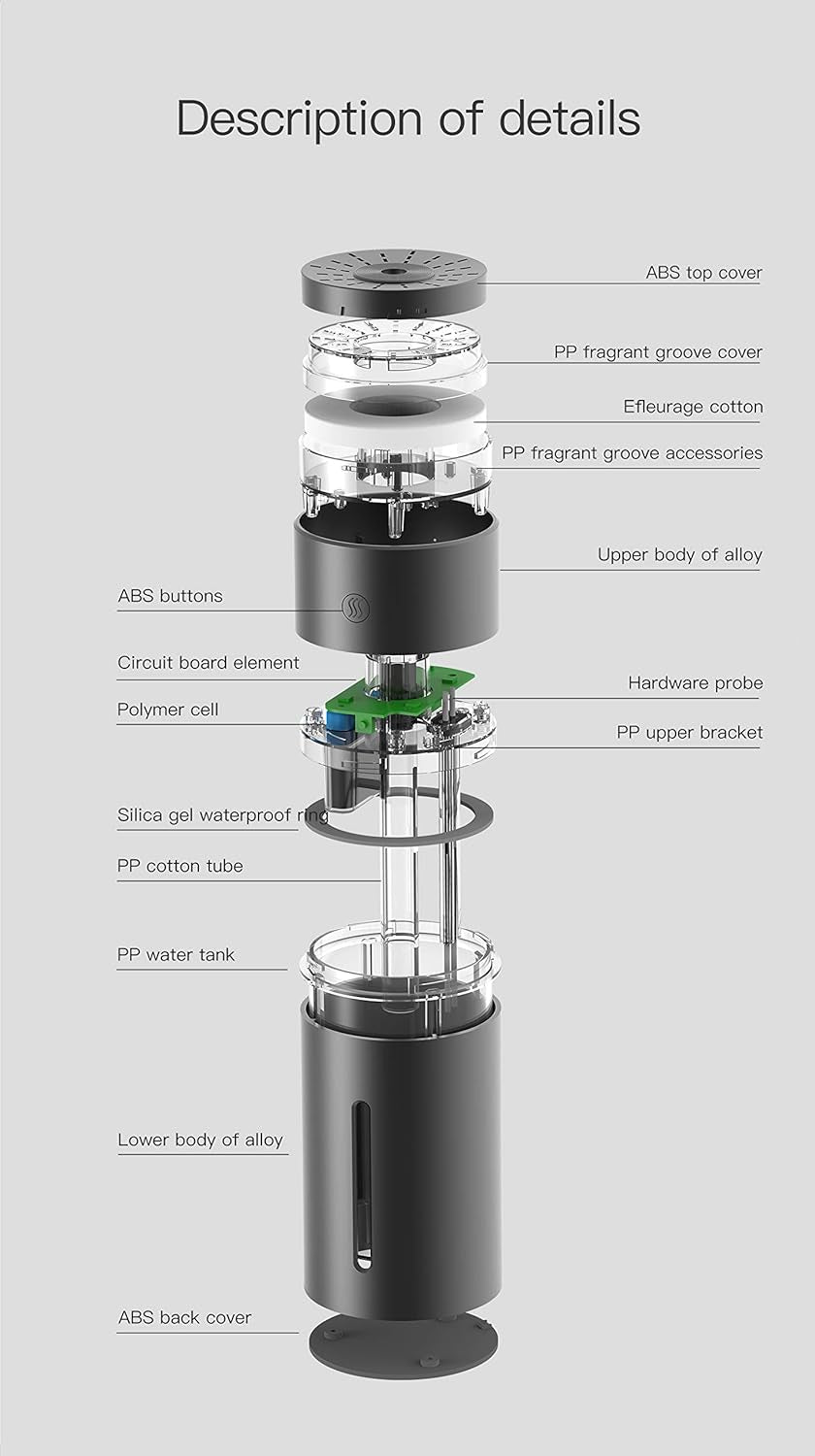 Description of details

ABS top cover

PP fragrant groove cover

Efleurage cotton

PP fragrant groove accessories

Upper body of alloy

ABS buttons

Circuit board element

Hardware probe

Polymer cell

PP upper bracket

Silica gel waterproof ring

PP cotton tube

PP water tank

Lower body of alloy

ABS back cover